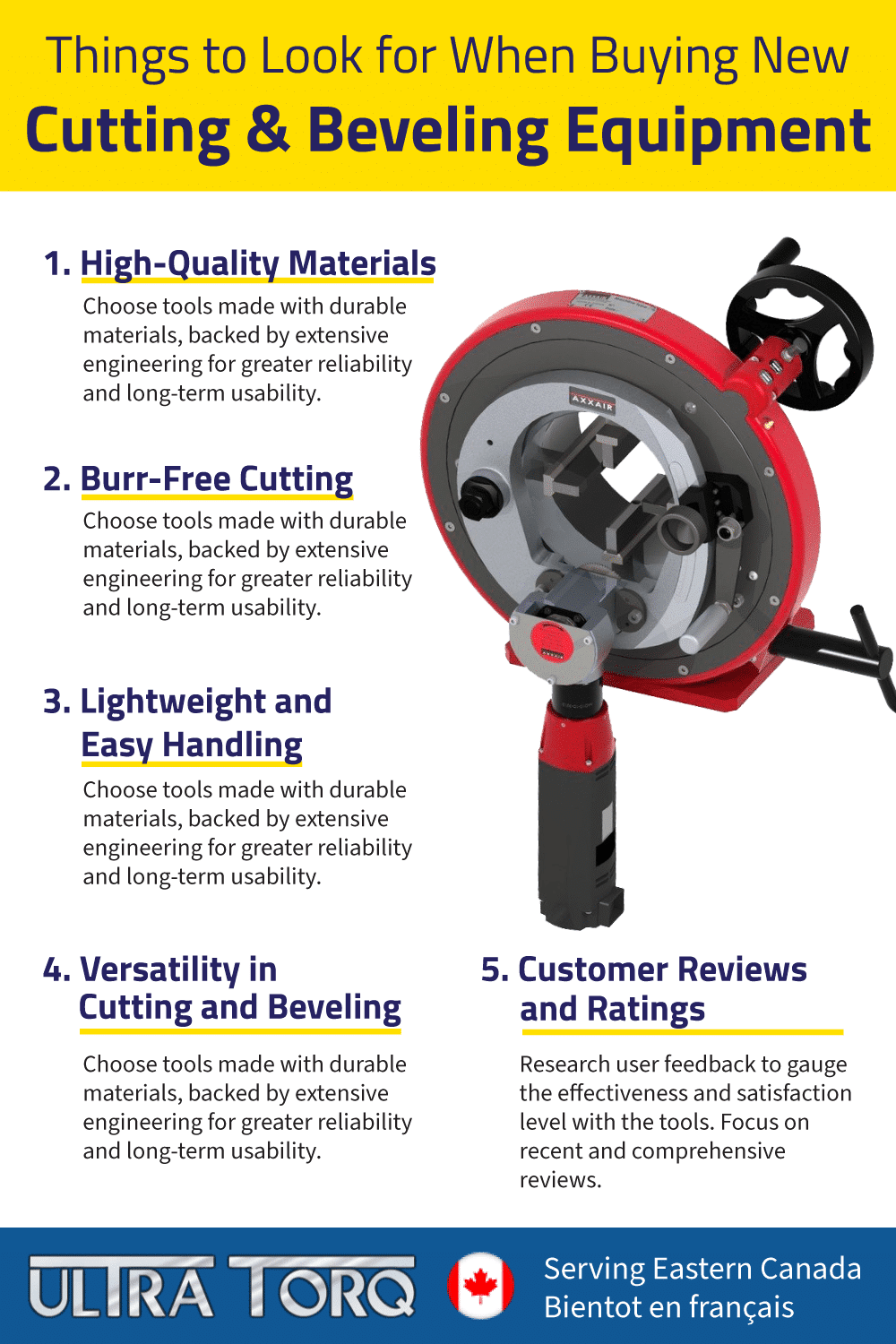 Things to Look for When Buying New
Cutting & Beveling Equipment

1. High-Quality Materials
Choose tools made with durable materials, backed by extensive engineering for greater reliability and long-term usability.

2. Burr-Free Cutting
Choose tools made with durable materials, backed by extensive engineering for greater reliability and long-term usability.

3. Lightweight and Easy Handling
Choose tools made with durable materials, backed by extensive engineering for greater reliability and long-term usability.

AXXAIR

4. Versatility in Cutting and Beveling
Choose tools made with durable materials, backed by extensive engineering for greater reliability and long-term usability.

5. Customer Reviews and Ratings
Research user feedback to gauge the effectiveness and satisfaction level with the tools. Focus on recent and comprehensive reviews.

ULTRA TORQ
Serving Eastern Canada
Bientot en français